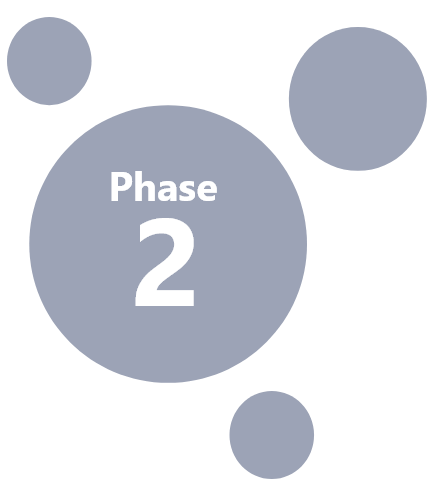 Phase
2